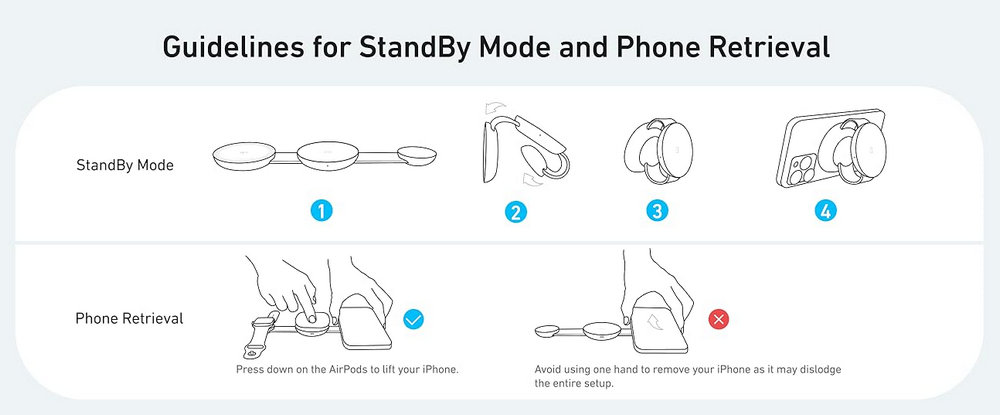 Guidelines for StandBy Mode and Phone Retrieval

StandBy Mode

1

2

3

4

Phone Retrieval

Press down on the AirPods to lift your iPhone.

Avoid using one hand to remove your iPhone as it may dislodge the entire setup.